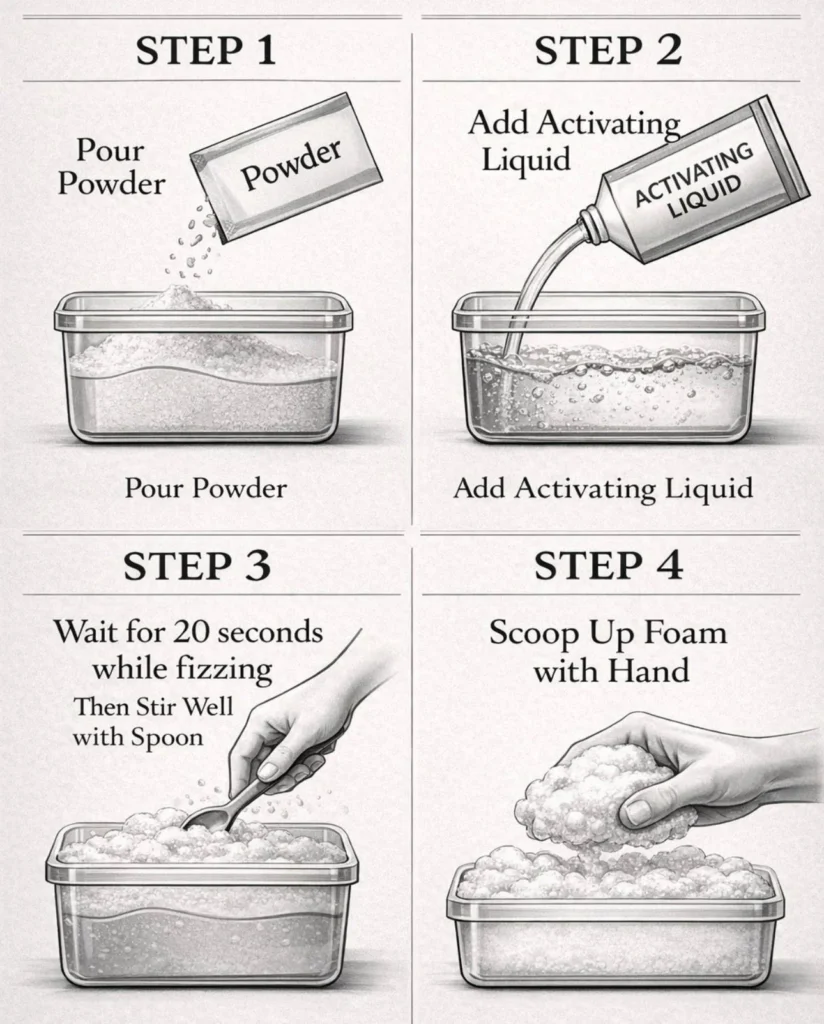 STEP 1

Pour Powder

Powder

Pour Powder

STEP 2

Add Activating Liquid

ACTIVATING LIQUID

Add Activating Liquid

STEP 3

Wait for 20 seconds while fizzing

Then Stir Well with Spoon

STEP 4

Scoop Up Foam with Hand